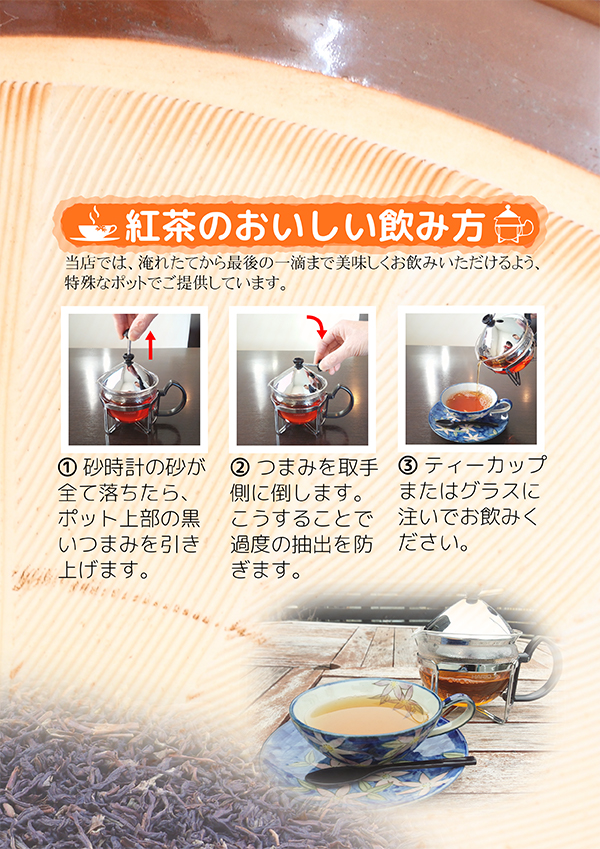 紅茶のおいしい飲み方

当店では、淹れたてから最後の一滴まで美味しくお飲みいただけるよう、特殊なポットでご提供しています。

① 砂時計の砂が全て落ちたら、ポット上部の黒いつまみを引き上げます。

② つまみを取手側に倒します。こうすることで過度の抽出を防ぎます。

③ ティーカップまたはグラスに注いでお飲みください。